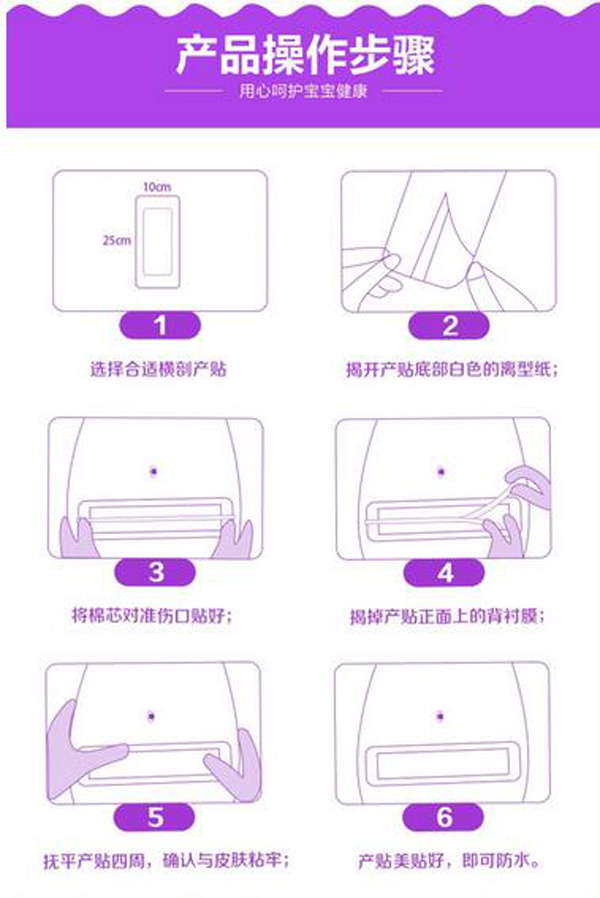 产品操作步骤

用心呵护宝宝健康

10cm

25cm

1

选择合适横剖产贴

2

揭开产贴底部白色的离型纸；

3

将棉芯对准伤口贴好；

4

揭掉产贴正面上的背衬膜；

5

抚平产贴四周，确认与皮肤粘牢；

6

产贴美贴好，即可防水。