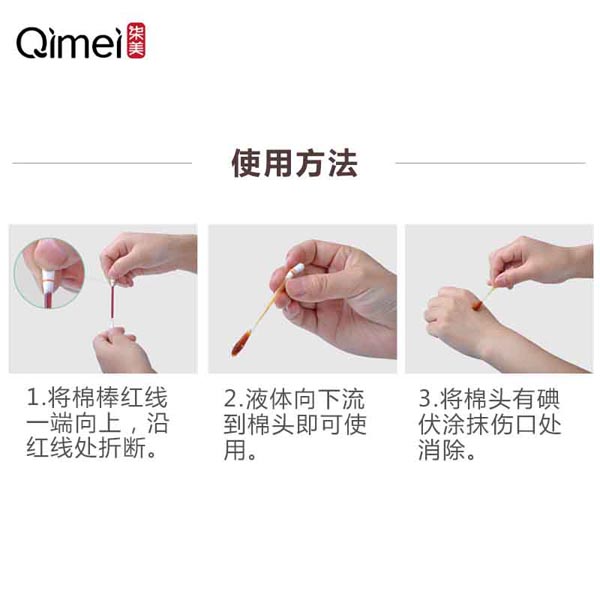 Qimei 柒美

使用方法

1.将棉棒红线一端向上，沿红线处折断。

2.液体向下流到棉头即可使用。

3.将棉头有碘伏涂抹伤口处消除。