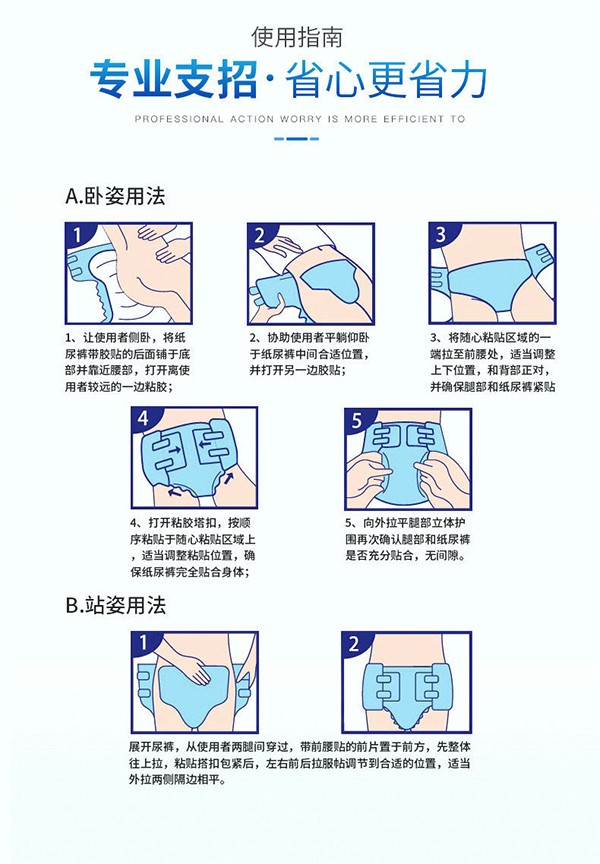 使用指南

专业支招·省心更省力

PROFESSIONAL ACTION WORRY IS MORE EFFICIENT TO

A.卧姿用法

1

1、让使用者侧卧，将纸尿裤带胶贴的后面铺于底部并靠近腰部，打开离使用者较远的一边粘胶；

2

2、协助使用者平躺仰卧于纸尿裤中间合适位置，并打开另一边胶贴；

3

3、将随心粘贴区域的一端拉至前腰处，适当调整上下位置，和背部正对，并确保腿部和纸尿裤紧贴

4

4、打开粘胶搭扣，按顺序粘贴于随心粘贴区域上，适当调整粘贴位置，确保纸尿裤完全贴合身体；

5

5、向外拉平腿部立体护围再次确认腿部和纸尿裤是否充分贴合，无间隙。

B.站姿用法

1

2

展开尿裤，从使用者两腿间穿过，带前腰贴的前片置于前方，先整体往上拉，粘贴搭扣包紧后，左右前后拉服帖调节到合适的位置，适当外拉两侧隔边相平。